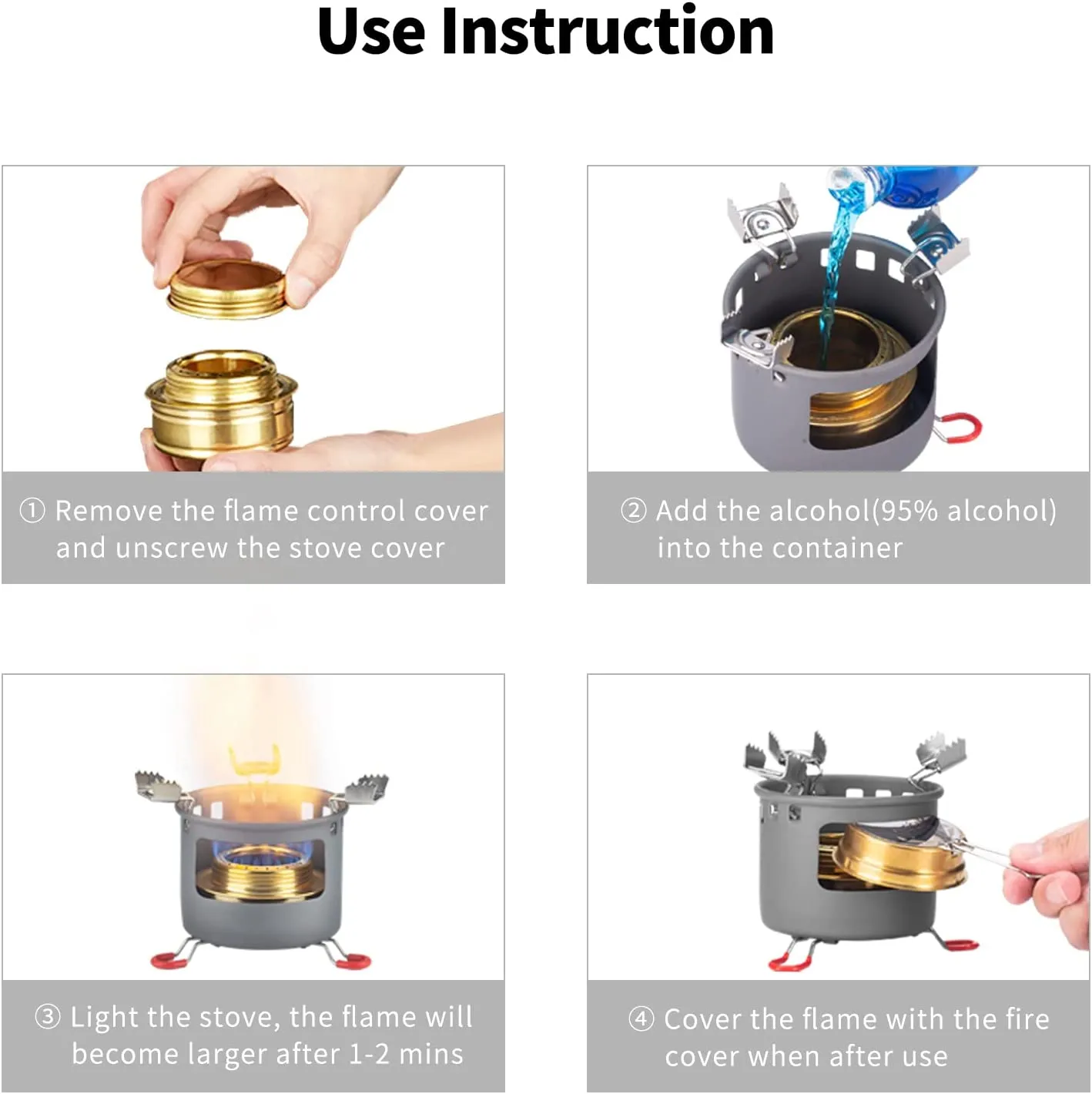 Use Instruction

① Remove the flame control cover and unscrew the stove cover

② Add the alcohol(95% alcohol) into the container

③ Light the stove, the flame will become larger after 1-2 mins

④ Cover the flame with the fire cover when after use